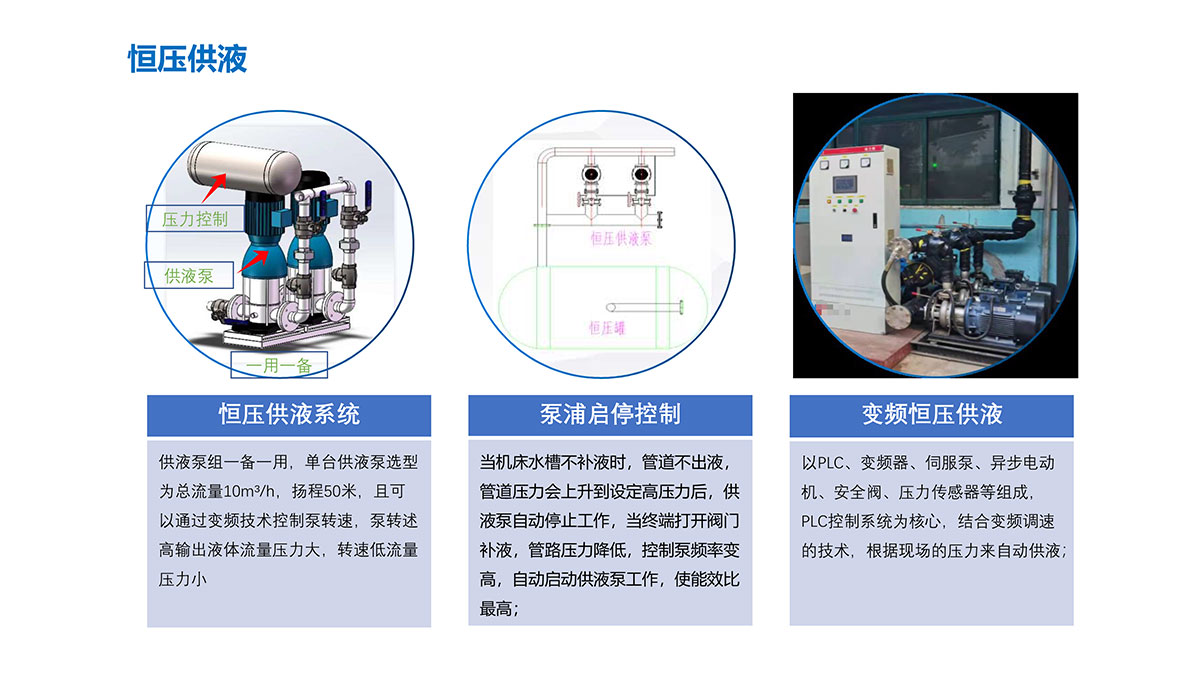 恒压供液

压力控制

供液泵

一用一备

恒压供液泵

恒压罐

恒压供液系统

供液泵组一备一用，单台供液泵选型为总流量10m³/h，扬程50米，且可以通过变频技术控制泵转速，泵转述高输出液体流量压力大，转速低流量压力小

泵浦启停控制

当机床水槽不补液时，管道不出液，管道压力会上升到设定高压力后，供液泵自动停止工作，当终端打开阀门补液，管路压力降低，控制泵频率变高，自动启动供液泵工作，使能效比最高；

变频恒压供液

以PLC、变频器、伺服泵、异步电动机、安全阀、压力传感器等组成，PLC控制系统为核心，结合变频调速的技术，根据现场的压力来自动供液；